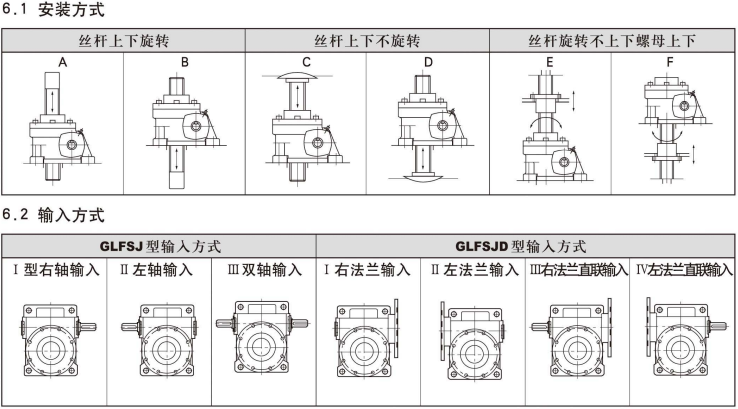 6.1 安装方式

| 丝杆上下旋转 | | 丝杆上下不旋转 | | 丝杆旋转不上下螺母上下 | |
|---|---|---|---|---|---|
| A | B | C | D | E | F |

6.2 输入方式

| GLFSJ 型输入方式 | | | GLFSJD 型输入方式 | | | |
|---|---|---|---|---|---|---|
| Ⅰ型右轴输入 | Ⅱ左轴输入 | Ⅲ双轴输入 | Ⅰ右法兰输入 | Ⅱ左法兰输入 | Ⅲ右法兰直联输入 | Ⅳ左法兰直联输入 |