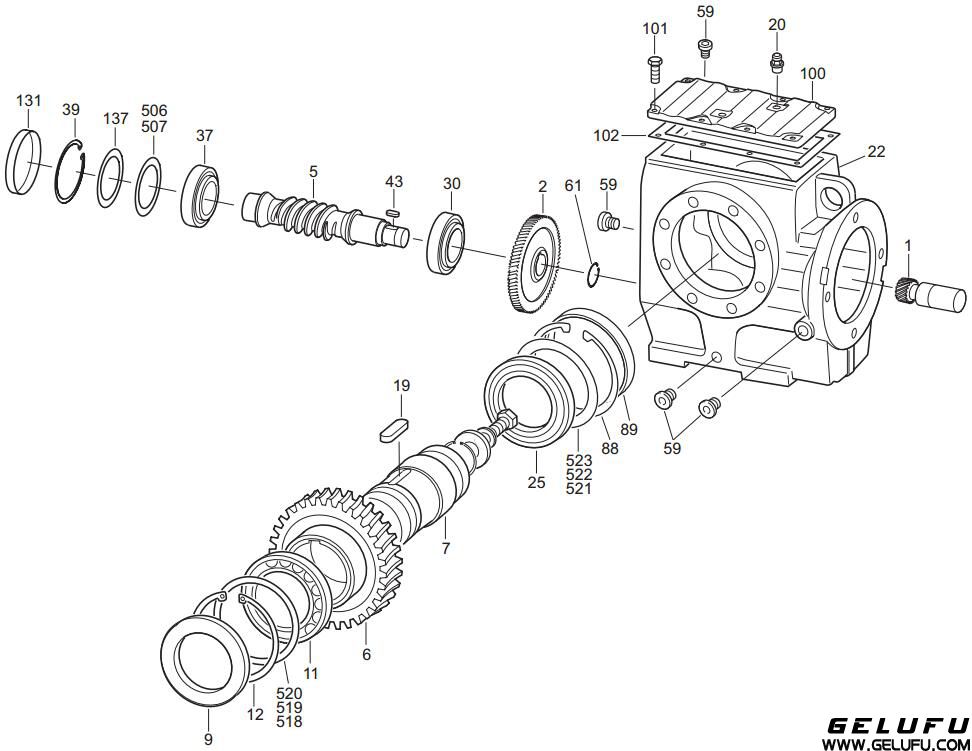 101
59
20
100
102
22
131
39
137
506
507
37
5
43
30
2
61
59
1
19
89
88
523
522
521
25
59
7
6
11
520
519
518
12
9
GELUFU
WWW.GELUFU.COM